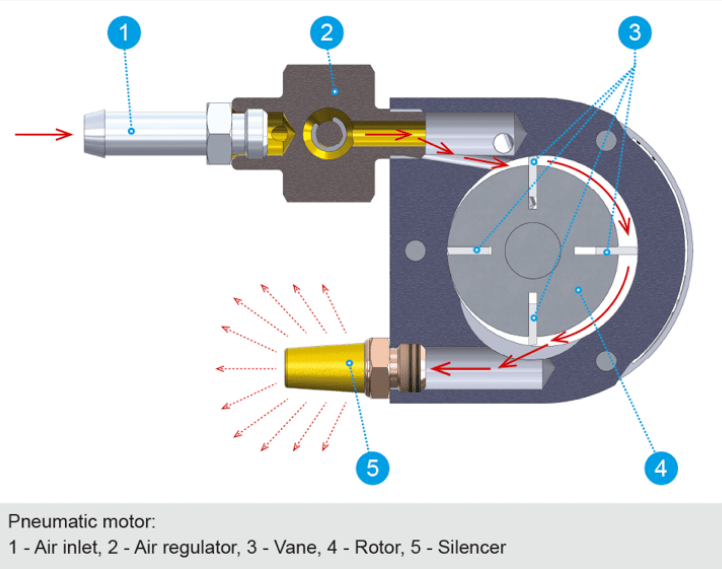 1
2
3
5
4

Pneumatic motor:
1 - Air inlet, 2 - Air regulator, 3 - Vane, 4 - Rotor, 5 - Silencer